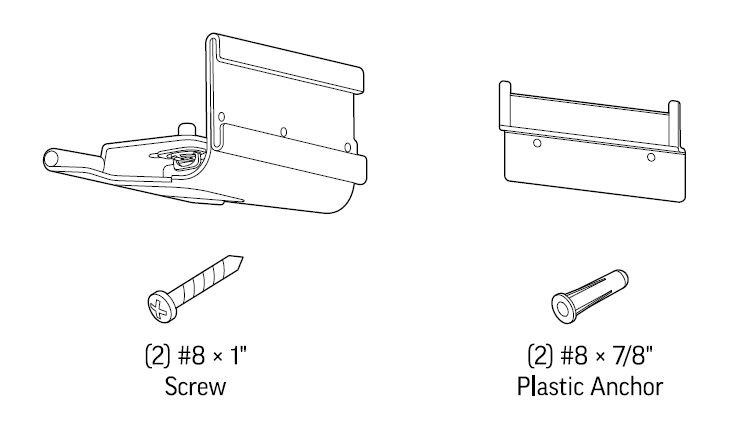 (2) #8 × 1"
Screw

(2) #8 × 7/8"
Plastic Anchor