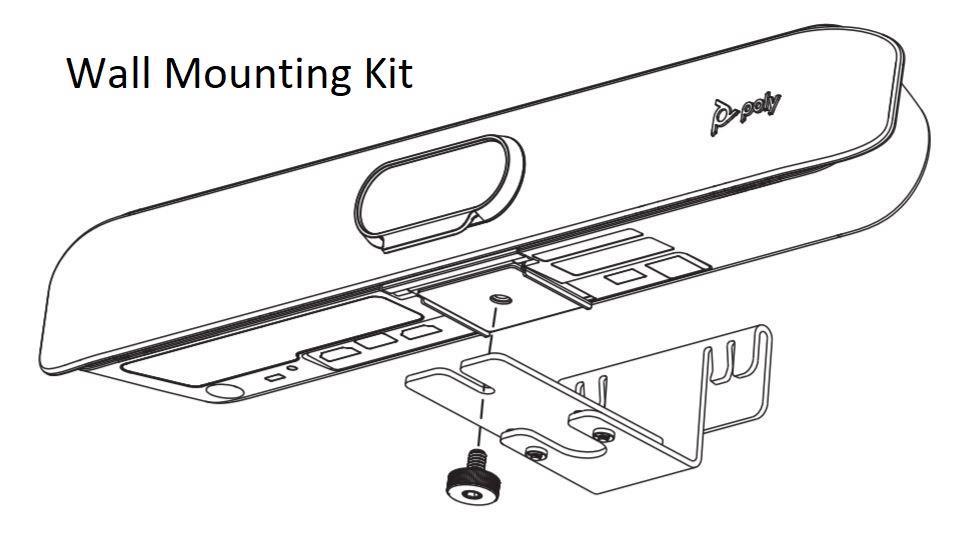 Wall Mounting Kit

poly