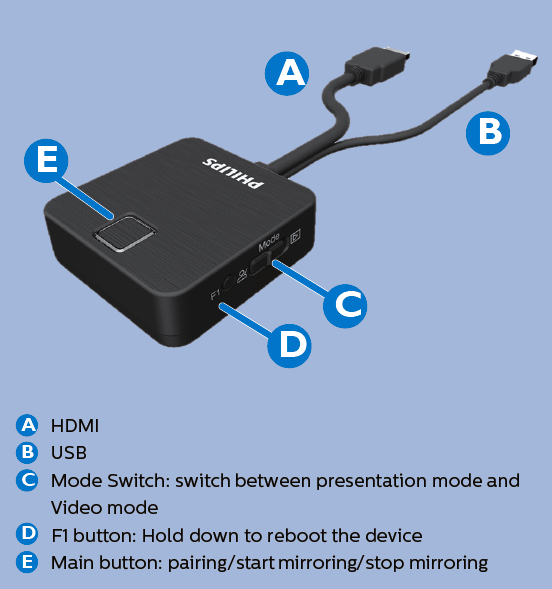 A

B

E

PHILIPS

Mode

F1

C

D

A HDMI
B USB
C Mode Switch: switch between presentation mode and Video mode
D F1 button: Hold down to reboot the device
E Main button: pairing/start mirroring/stop mirroring