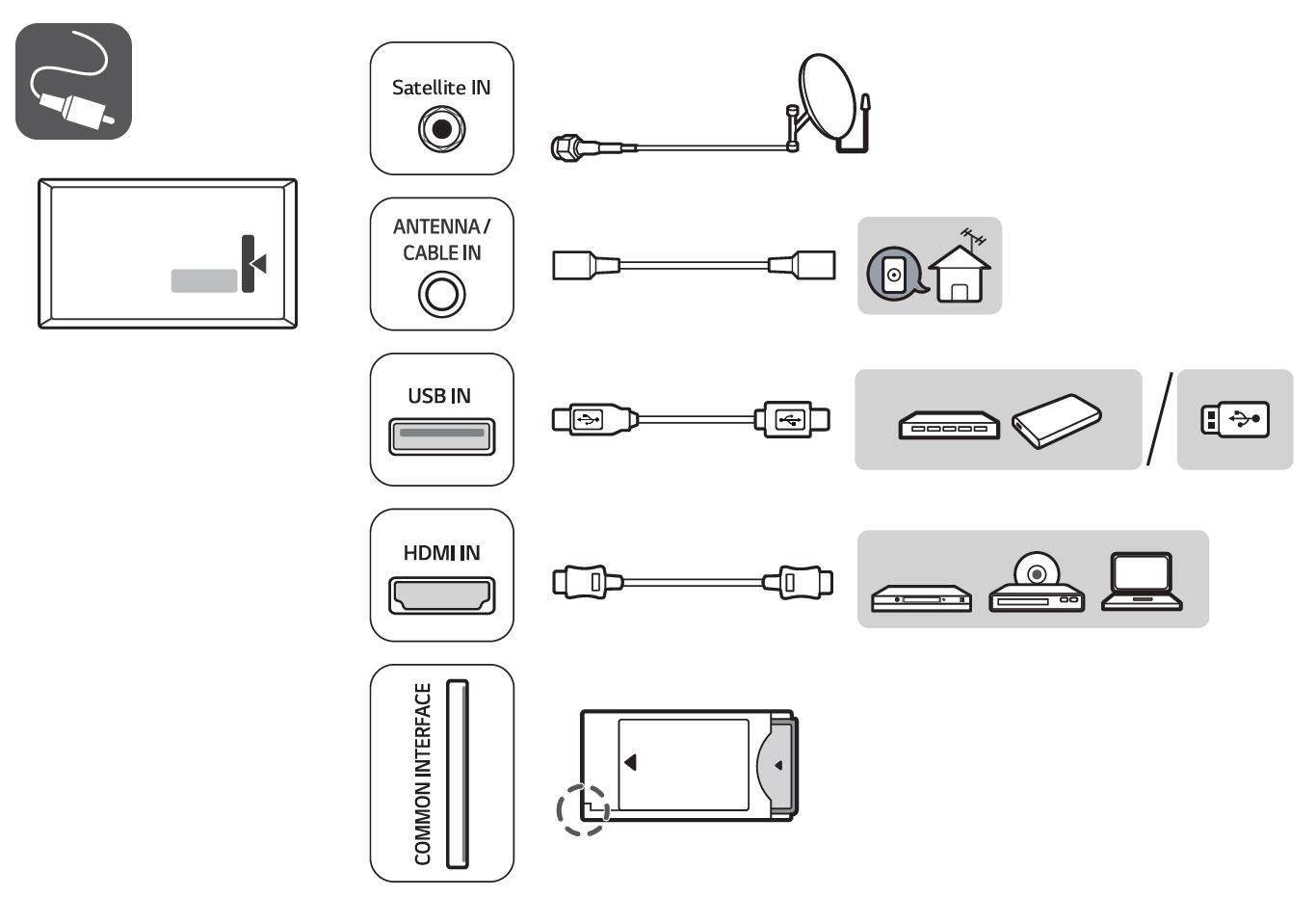 Satellite IN

ANTENNA / CABLE IN

USB IN

HDMI IN

COMMON INTERFACE