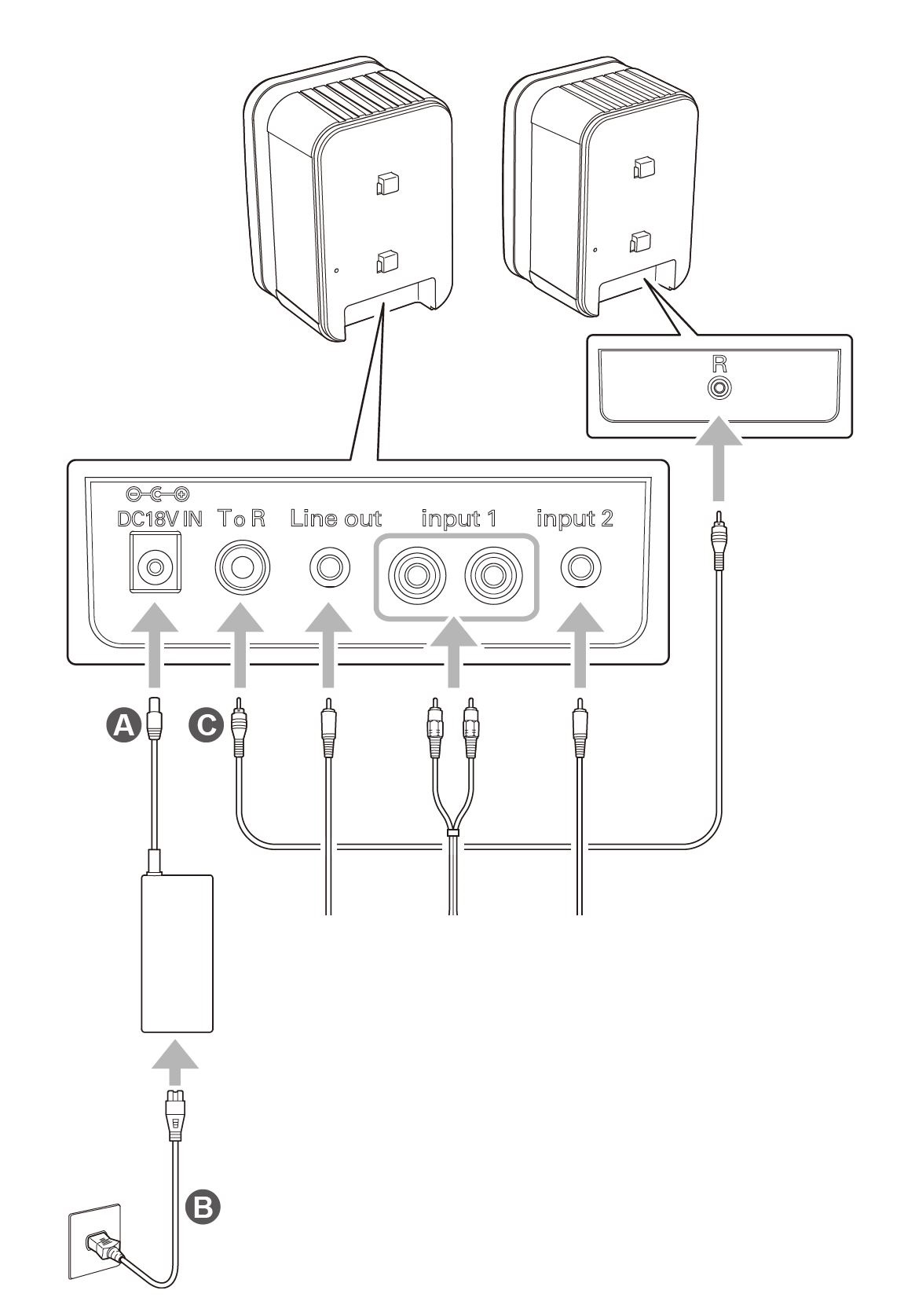 R

DC18V IN
To R
Line out
input 1
input 2

A
C
B